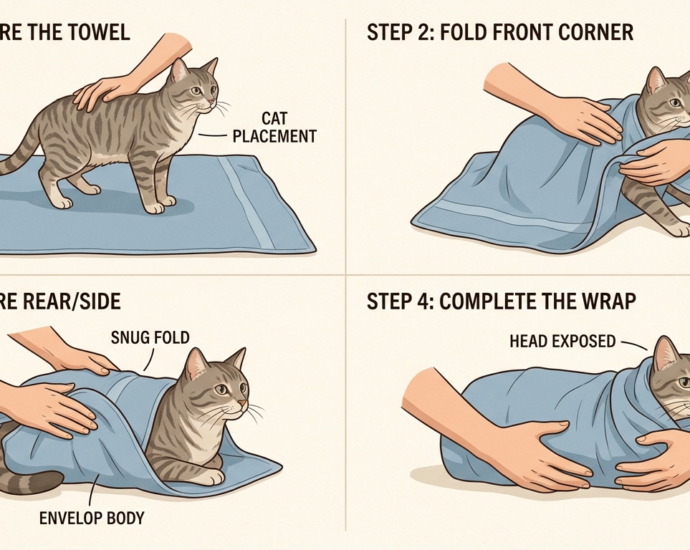 RE THE TOWEL

CAT PLACEMENT

STEP 2: FOLD FRONT CORNER

RE REAR/SIDE

SNUG FOLD

ENVELOP BODY

STEP 4: COMPLETE THE WRAP

HEAD EXPOSED