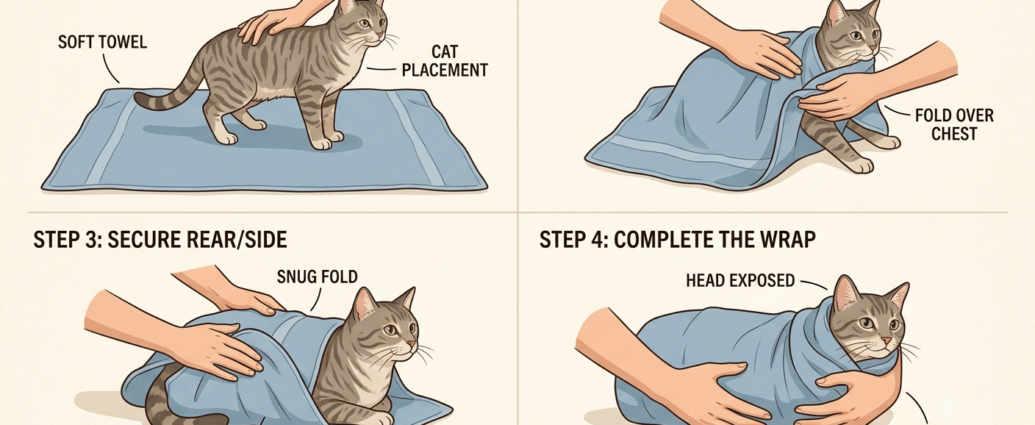 SOFT TOWEL

CAT PLACEMENT

FOLD OVER CHEST

STEP 3: SECURE REAR/SIDE

SNUG FOLD

STEP 4: COMPLETE THE WRAP

HEAD EXPOSED